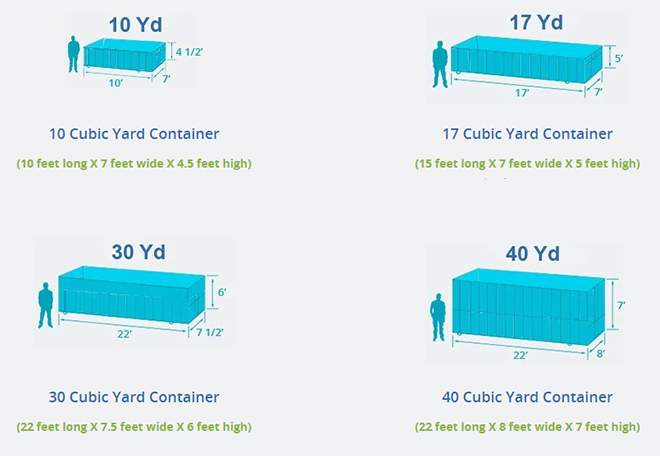 10 Yd

4 1/2'

10'

7'

10 Cubic Yard Container

(10 feet long X 7 feet wide X 4.5 feet high)

17 Yd

5'

17'

7'

17 Cubic Yard Container

(15 feet long X 7 feet wide X 5 feet high)

30 Yd

6'

22'

7 1/2'

30 Cubic Yard Container

(22 feet long X 7.5 feet wide X 6 feet high)

40 Yd

7'

22'

8'

40 Cubic Yard Container

(22 feet long X 8 feet wide X 7 feet high)